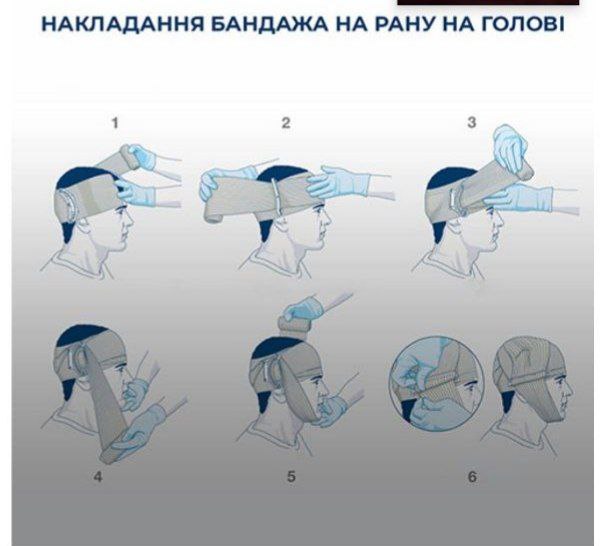 НАКЛАДАННЯ БАНДАЖА НА РАНУ НА ГОЛОВІ

1

2

3

4

5

6