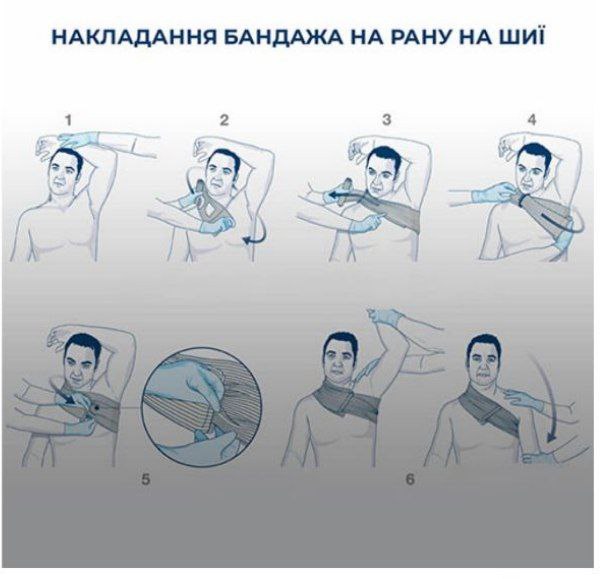 НАКЛАДАННЯ БАНДАЖА НА РАНУ НА ШИЇ

1

2

3

4

5

6